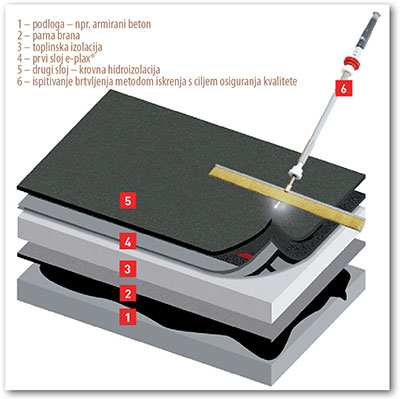 1 – podloga – npr. armirani beton
2 – parna brana
3 – toplinska izolacija
4 – prvi sloj e-plax®
5 – drugi sloj – krovna hidroizolacija
6 – ispitivanje brtvljenja metodom iskrenja s ciljem osiguranja kvalitete

6

5

4

3

2

1