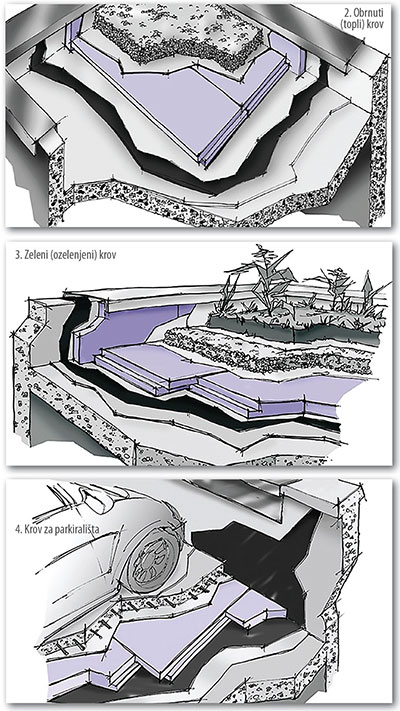 2. Obrnuti (topli) krov

3. Zeleni (ozelenjeni) krov

4. Krov za parkirališta