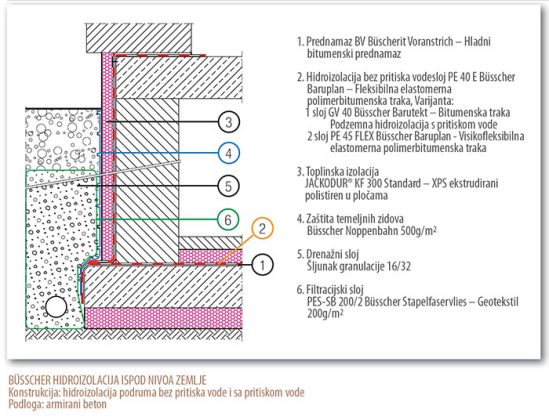 3

4

5

6

2

1

1. Prednamaz BV Büscherit Voranstrich – Hladni bitumenski prednamaz

2. Hidroizolacija bez pritiska vodesloj PE 40 E Büsscher Baruplan – Fleksibilna elastomerna polimerbitumenska traka, Varijanta:
1 sloj GV 40 Büsscher Barutekt – Bitumenska traka
Podzemna hidroizolacija s pritiskom vode
2 sloj PE 45 FLEX Büsscher Baruplan - Visikofleksibilna elastomerna polimerbitumenska traka

3. Toplinska izolacija
JACKODUR® KF 300 Standard – XPS ekstrudirani polistiren u pločama

4. Zaštita temeljnih zidova
Büsscher Noppenbahn 500g/m²

5. Drenažni sloj
Šljunak granulacije 16/32

6. Filtracijski sloj
PES-SB 200/2 Büsscher Stapelfaservlies – Geotekstil 200g/m²

BÜSSCHER HIDROIZOLACIJA ISPOD NIVOA ZEMLJE
Konstrukcija: hidroizolacija podruma bez pritiska vode i sa pritiskom vode
Podloga: armirani beton