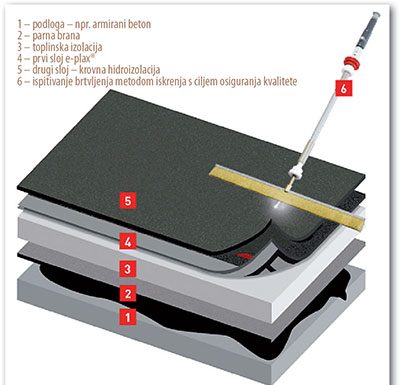 1 – podloga – npr. armirani beton
2 – parna brana
3 – toplinska izolacija
4 – prvi sloj e-plax®
5 – drugi sloj – krovna hidroizolacija
6 – ispitivanje brtvljenja metodom iskrenja s ciljem osiguranja kvalitete

6

5

4

3

2

1