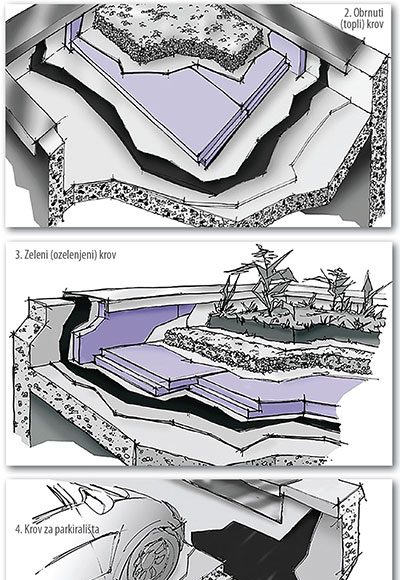 2. Obrnuti (topli) krov

3. Zeleni (ozelenjeni) krov

4. Krov za parkirališta