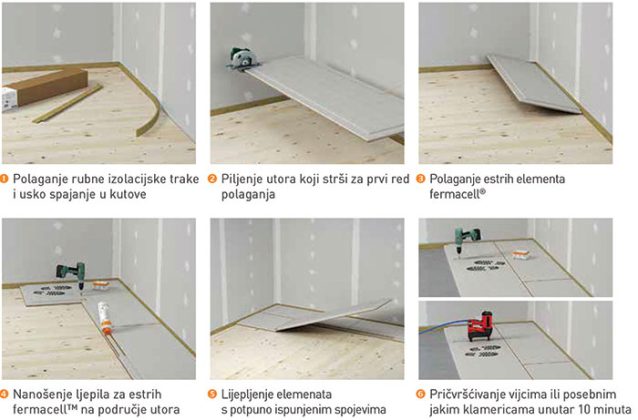 1 Polaganje rubne izolacijske trake i usko spajanje u kutove

2 Piljenje utora koji strši za prvi red polaganja

3 Polaganje estrih elementa fermacell®

4 Nanošenje ljepila za estrih fermacell™ na područje utora

5 Lijepljenje elemenata s potpuno ispunjenim spojevima

6 Pričvršćivanje vijcima ili posebnim jakim klamericama unutar 10 minuta